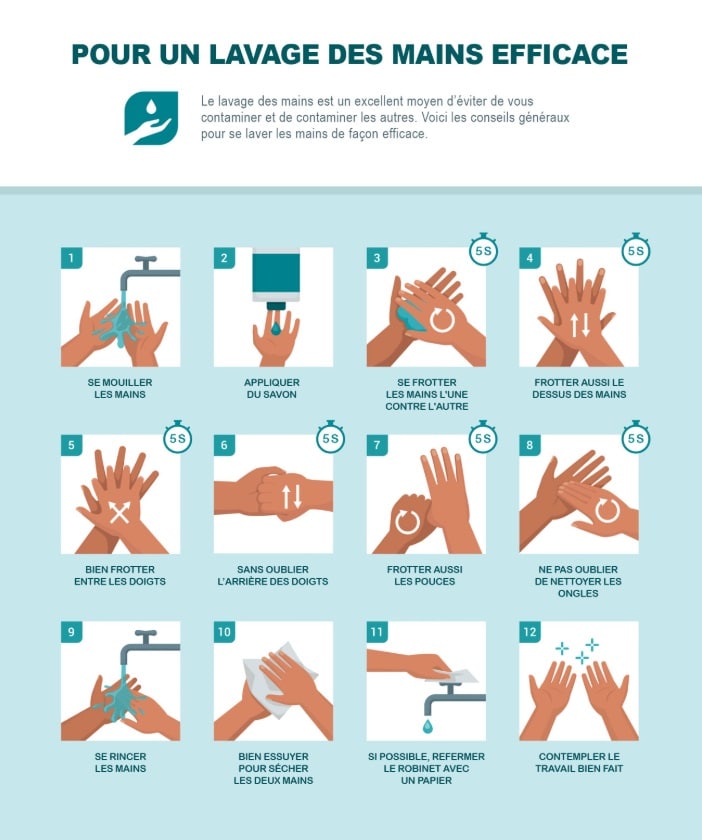 POUR UN LAVAGE DES MAINS EFFICACE

Le lavage des mains est un excellent moyen d'éviter de vous contaminer et de contaminer les autres. Voici les conseils généraux pour se laver les mains de façon efficace.

1
SE MOUILLER LES MAINS

2
APPLIQUER DU SAVON

3
5 S
SE FROTTER LES MAINS L'UNE CONTRE L'AUTRE

4
5 S
FROTTER AUSSI LE DESSUS DES MAINS

5
5 S
BIEN FROTTER ENTRE LES DOIGTS

6
5 S
SANS OUBLIER L'ARRIÈRE DES DOIGTS

7
5 S
FROTTER AUSSI LES POUCES

8
5 S
NE PAS OUBLIER DE NETTOYER LES ONGLES

9
SE RINCER LES MAINS

10
BIEN ESSUYER POUR SÉCHER LES DEUX MAINS

11
SI POSSIBLE, REFERMER LE ROBINET AVEC UN PAPIER

12
CONTEMPLER LE TRAVAIL BIEN FAIT